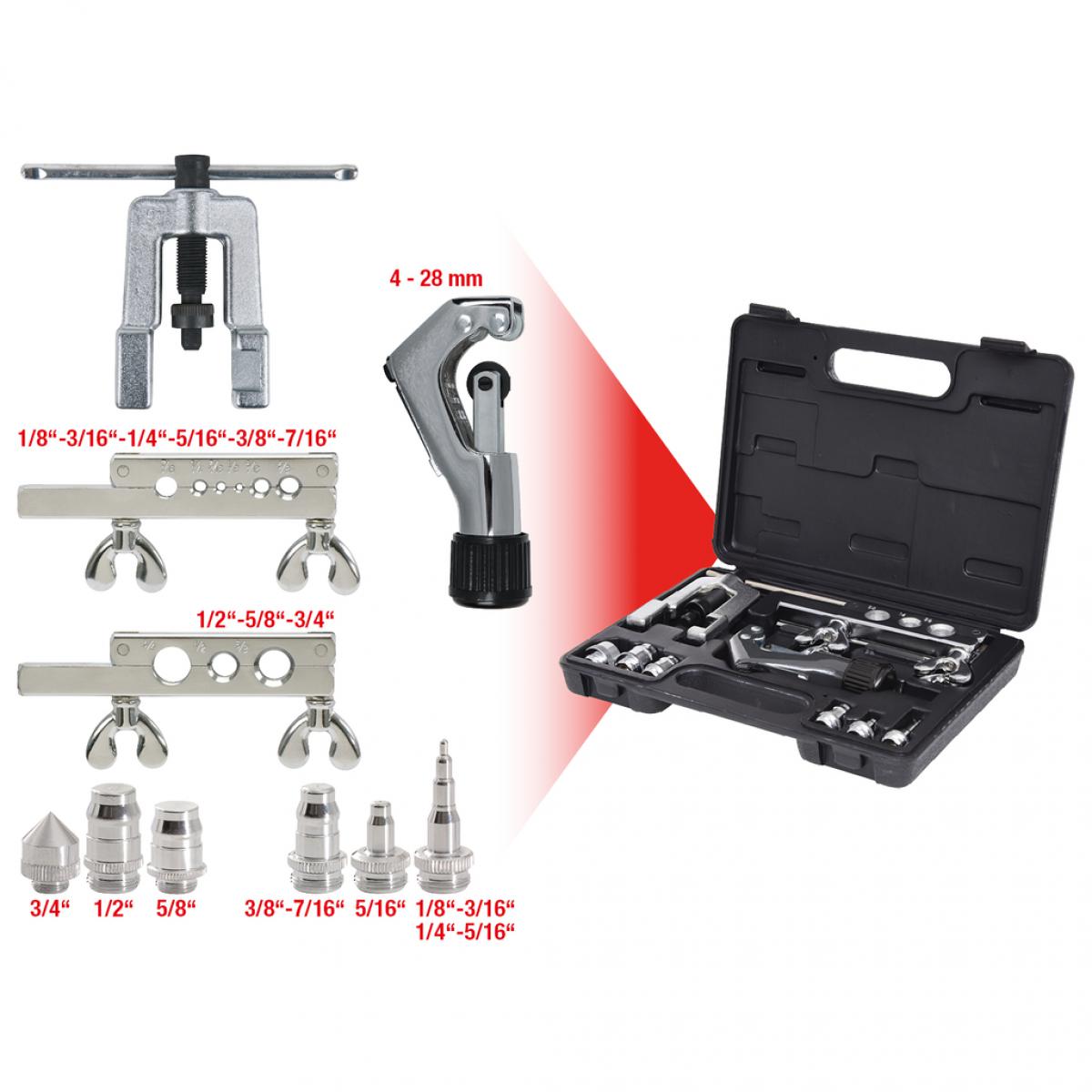 4 - 28 mm

1/8“-3/16“-1/4“-5/16“-3/8“-7/16“

1/2“-5/8“-3/4“

3/4“ 1/2“ 5/8“ 3/8“-7/16“ 5/16“ 1/8“-3/16“ 1/4“-5/16“